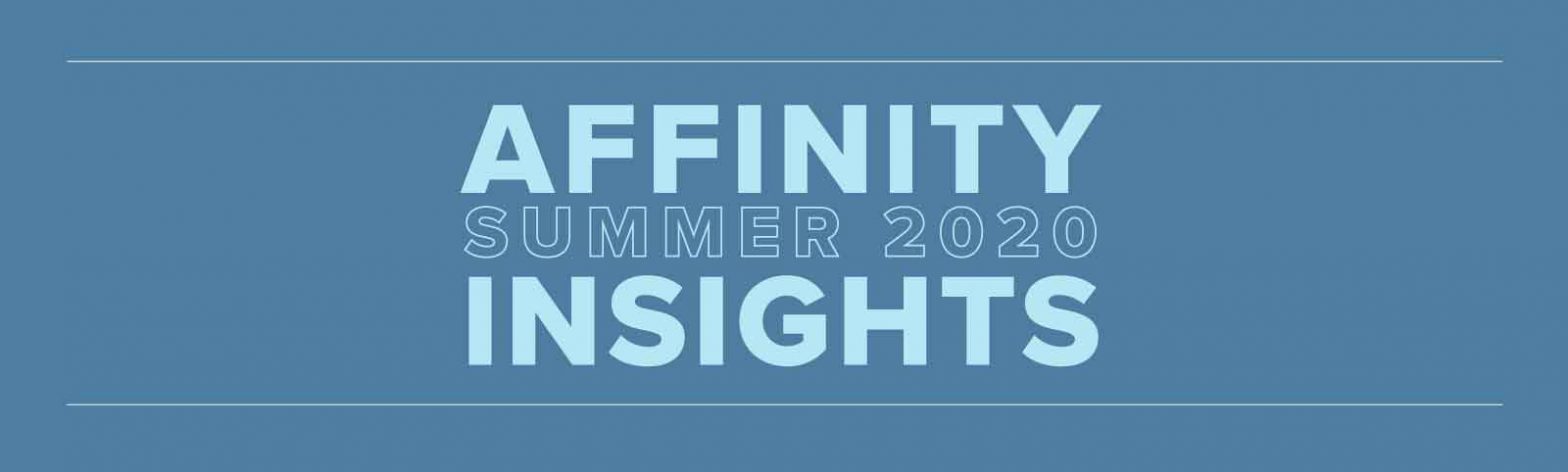 AFFINITY
SUMMER 2020
INSIGHTS